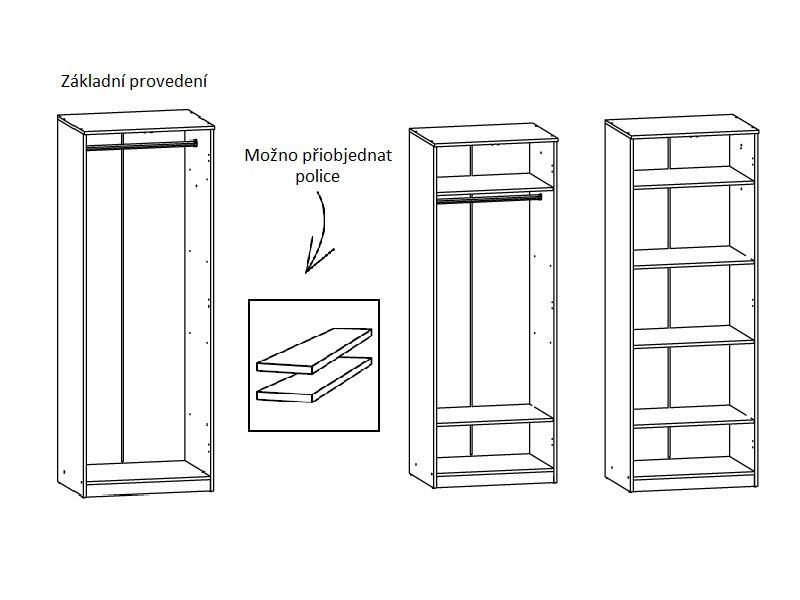 Základní provedení

Možno přiobjednat police